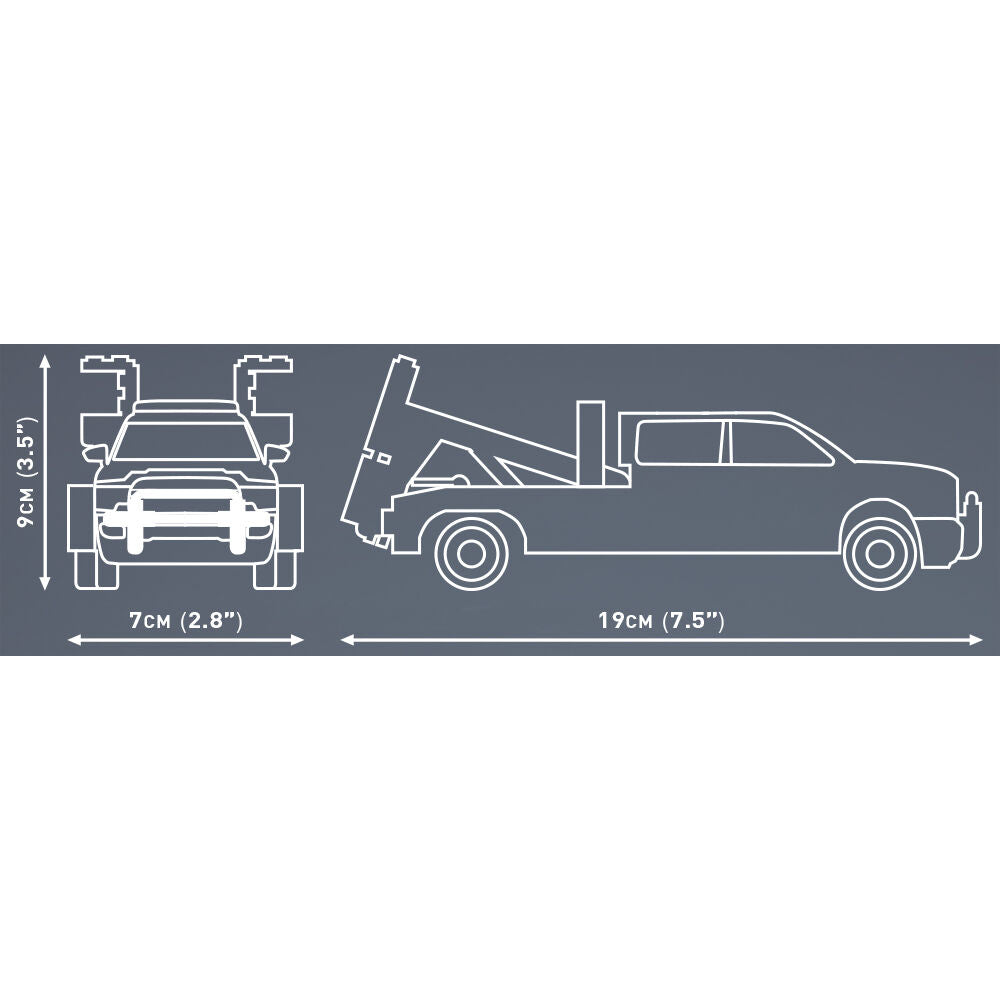 9CM (3.5")

7CM (2.8")

19CM (7.5")